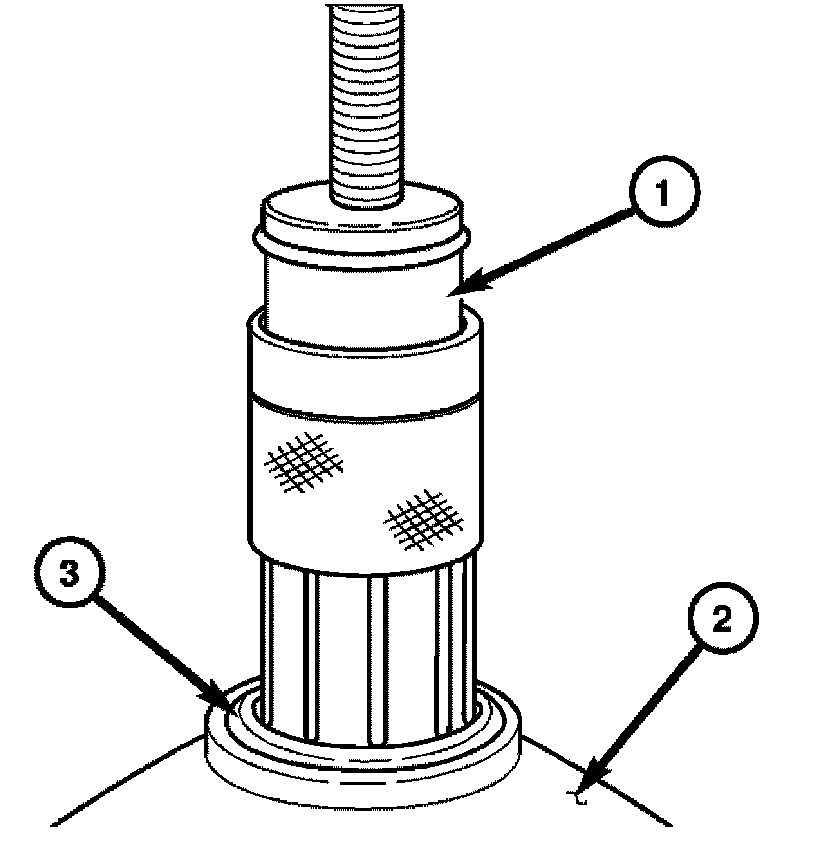 1
3
2