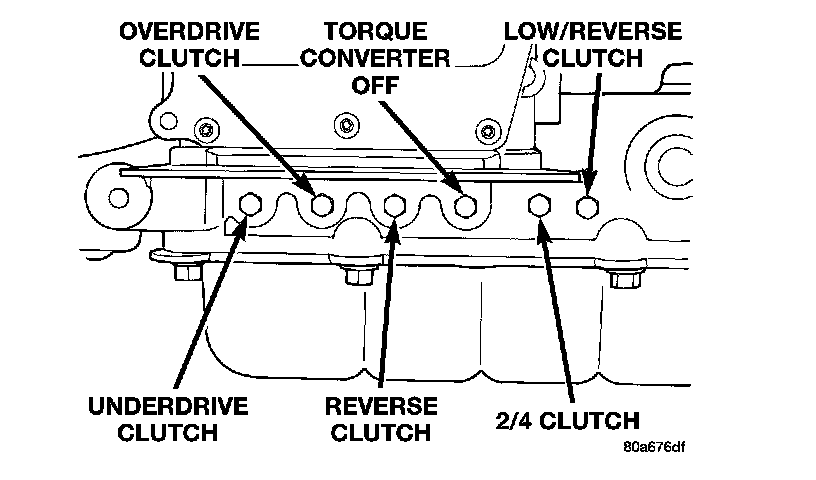 OVERDRIVE CLUTCH

TORQUE CONVERTER OFF

LOW/REVERSE CLUTCH

UNDERDRIVE CLUTCH

REVERSE CLUTCH

2/4 CLUTCH

80a676df