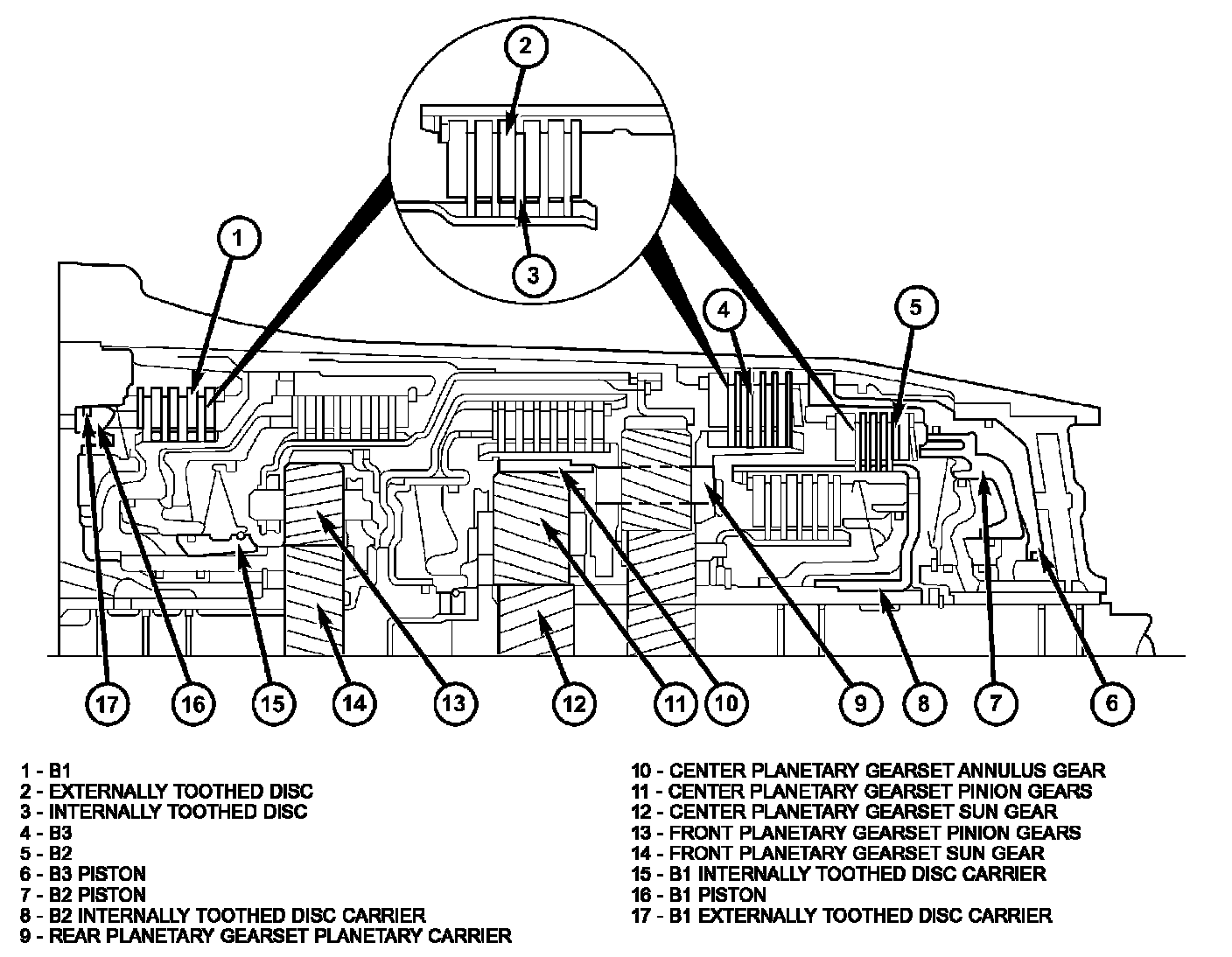 2

3

1

4

5

17 16 15 14 13 12 11 10 9 8 7 6

1 - B1
2 - EXTERNALLY TOOTHED DISC
3 - INTERNALLY TOOTHED DISC
4 - B3
5 - B2
6 - B3 PISTON
7 - B2 PISTON
8 - B2 INTERNALLY TOOTHED DISC CARRIER
9 - REAR PLANETARY GEARSET PLANETARY CARRIER

10 - CENTER PLANETARY GEARSET ANNULUS GEAR
11 - CENTER PLANETARY GEARSET PINION GEARS
12 - CENTER PLANETARY GEARSET SUN GEAR
13 - FRONT PLANETARY GEARSET PINION GEARS
14 - FRONT PLANETARY GEARSET SUN GEAR
15 - B1 INTERNALLY TOOTHED DISC CARRIER
16 - B1 PISTON
17 - B1 EXTERNALLY TOOTHED DISC CARRIER