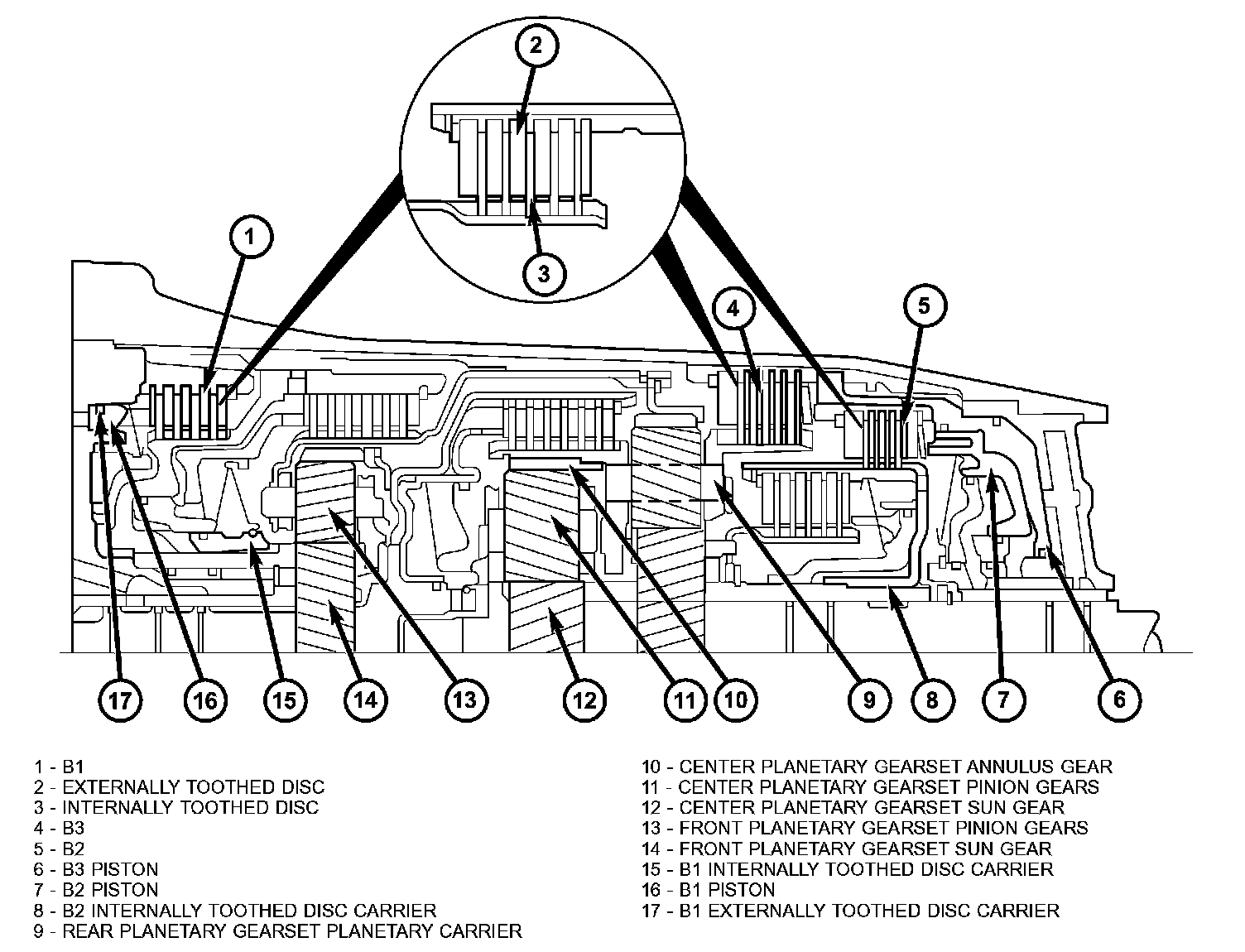 2

3

1

4

5

17 16 15 14 13 12 11 10 9 8 7 6

1 - B1
2 - EXTERNALLY TOOTHED DISC
3 - INTERNALLY TOOTHED DISC
4 - B3
5 - B2
6 - B3 PISTON
7 - B2 PISTON
8 - B2 INTERNALLY TOOTHED DISC CARRIER
9 - REAR PLANETARY GEARSET PLANETARY CARRIER

10 - CENTER PLANETARY GEARSET ANNULUS GEAR
11 - CENTER PLANETARY GEARSET PINION GEARS
12 - CENTER PLANETARY GEARSET SUN GEAR
13 - FRONT PLANETARY GEARSET PINION GEARS
14 - FRONT PLANETARY GEARSET SUN GEAR
15 - B1 INTERNALLY TOOTHED DISC CARRIER
16 - B1 PISTON
17 - B1 EXTERNALLY TOOTHED DISC CARRIER