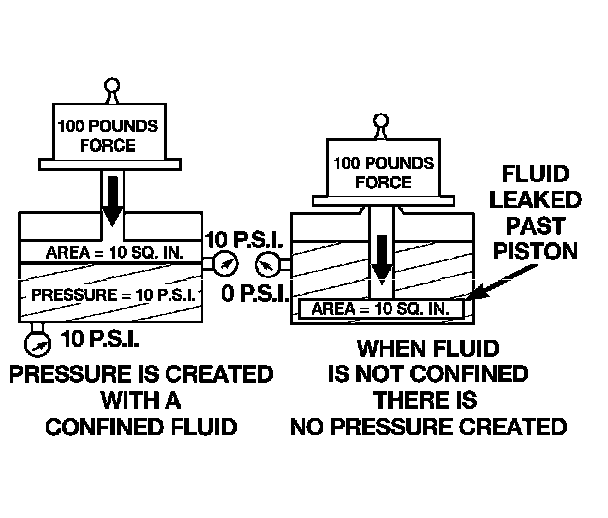 100 POUNDS FORCE

AREA = 10 SQ. IN.

PRESSURE = 10 P.S.I.

10 P.S.I.

10 P.S.I.

PRESSURE IS CREATED WITH A CONFINED FLUID

100 POUNDS FORCE

FLUID LEAKED PAST PISTON

0 P.S.I.

AREA = 10 SQ. IN.

WHEN FLUID IS NOT CONFINED THERE IS NO PRESSURE CREATED