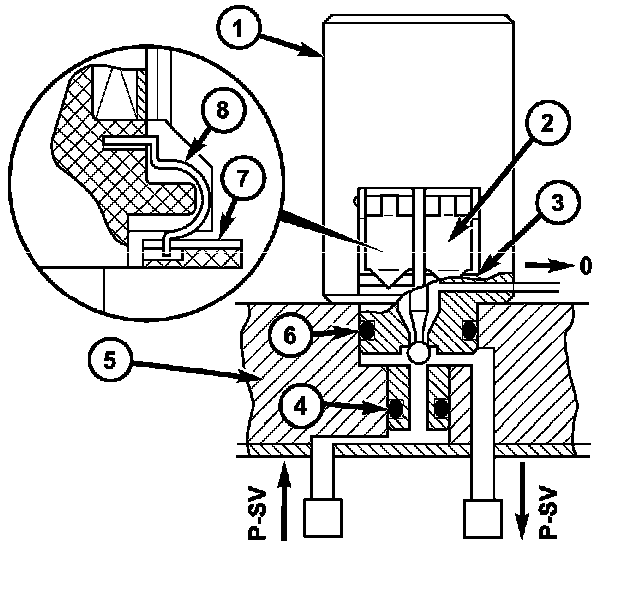 1
8
2
7
3
0
6
5
4
P-SV
P-SV