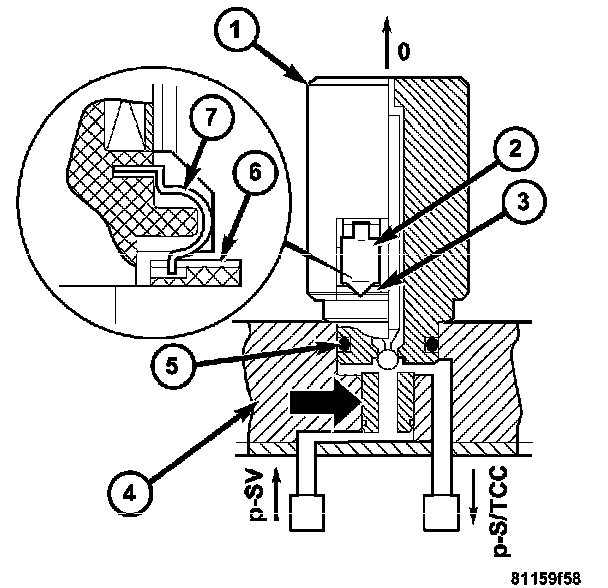 1
0
7
6
2
3
5
4
p-SV
p-S/TCC
81159f58