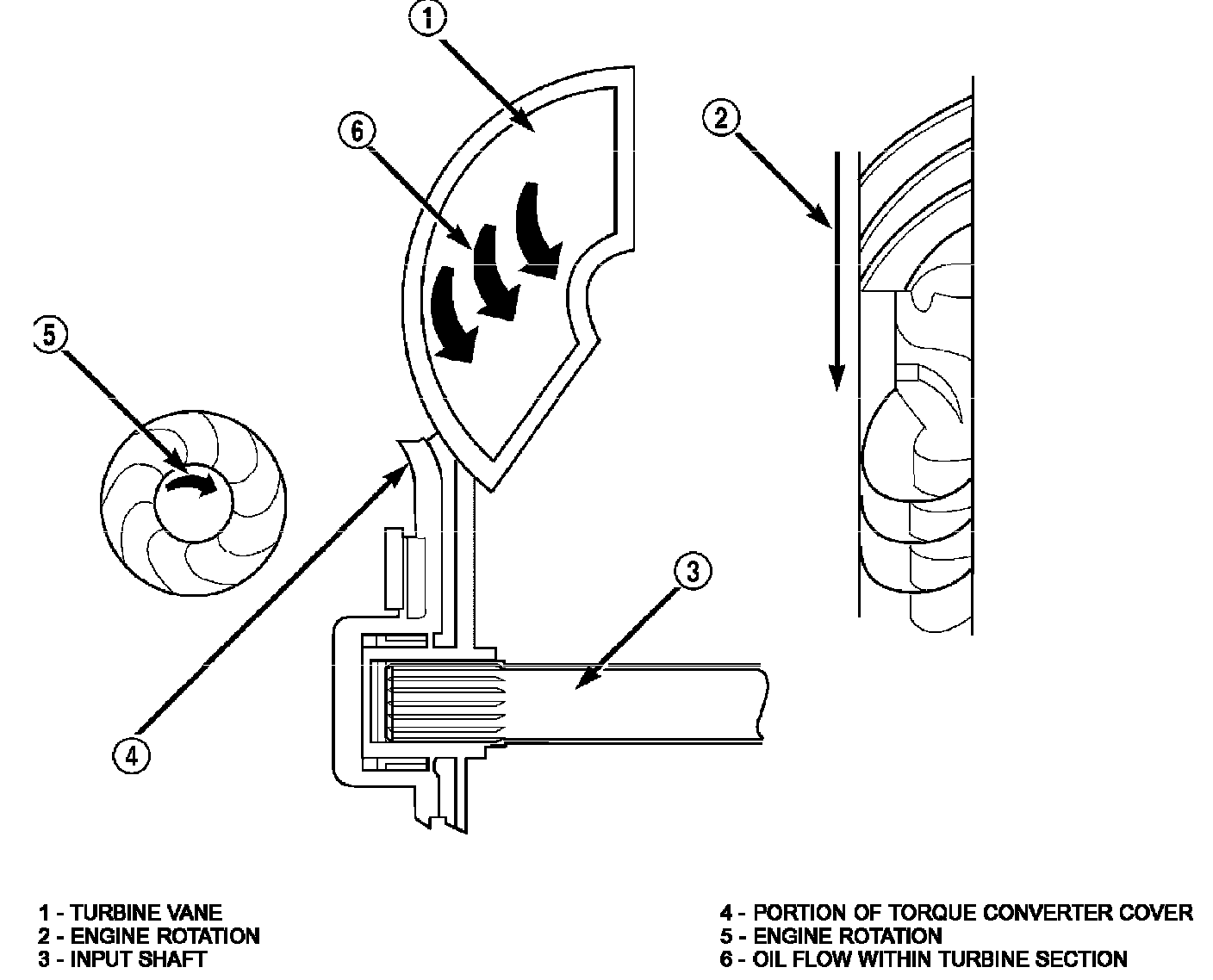 1
6
2
5
3
4

1 - TURBINE VANE
2 - ENGINE ROTATION
3 - INPUT SHAFT

4 - PORTION OF TORQUE CONVERTER COVER
5 - ENGINE ROTATION
6 - OIL FLOW WITHIN TURBINE SECTION