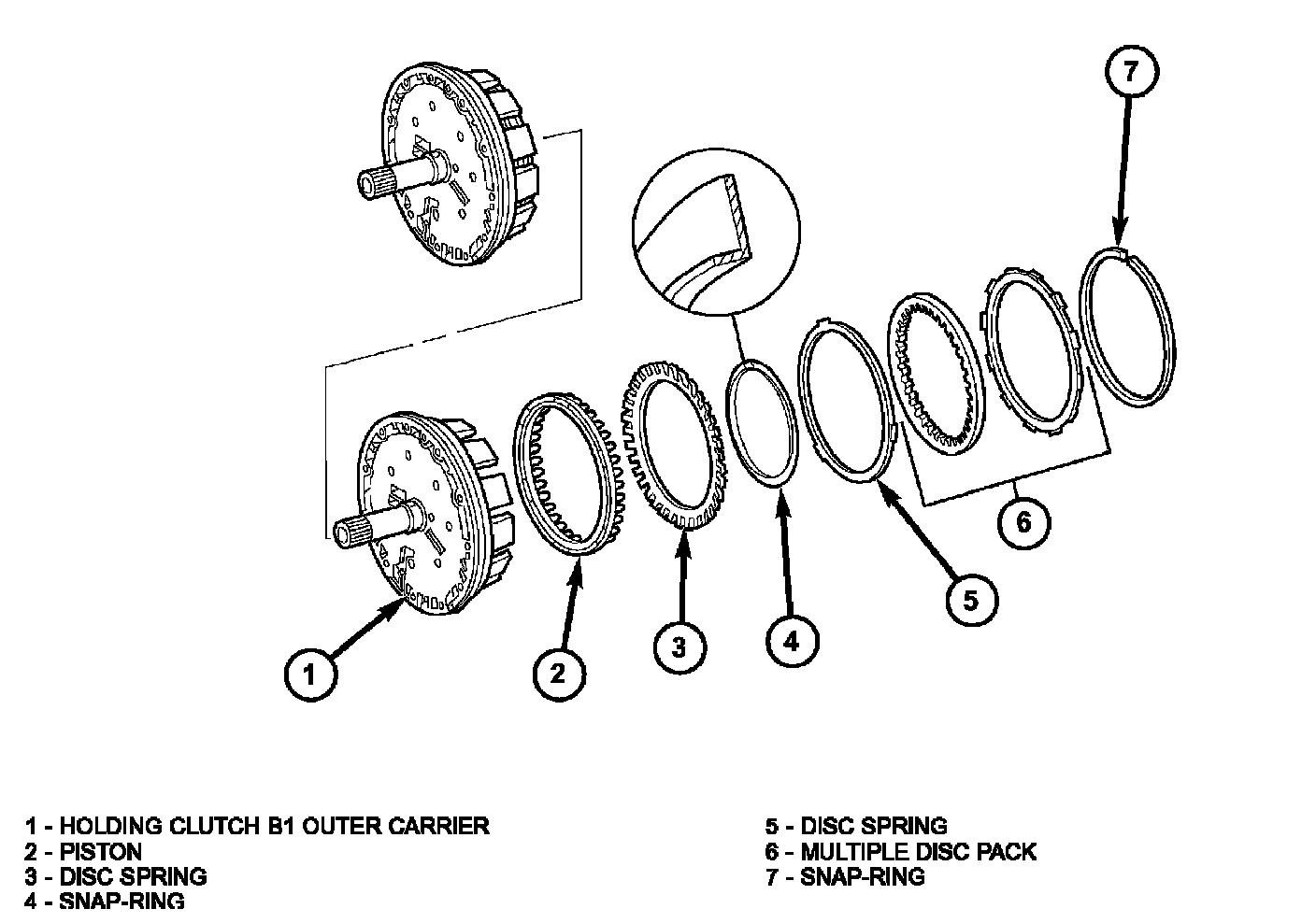 7

6

5

4

3

2

1

1 - HOLDING CLUTCH B1 OUTER CARRIER
2 - PISTON
3 - DISC SPRING
4 - SNAP-RING

5 - DISC SPRING
6 - MULTIPLE DISC PACK
7 - SNAP-RING