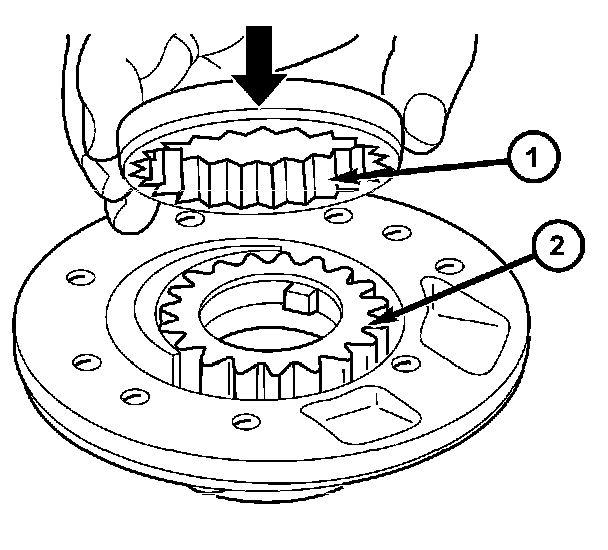 1
2