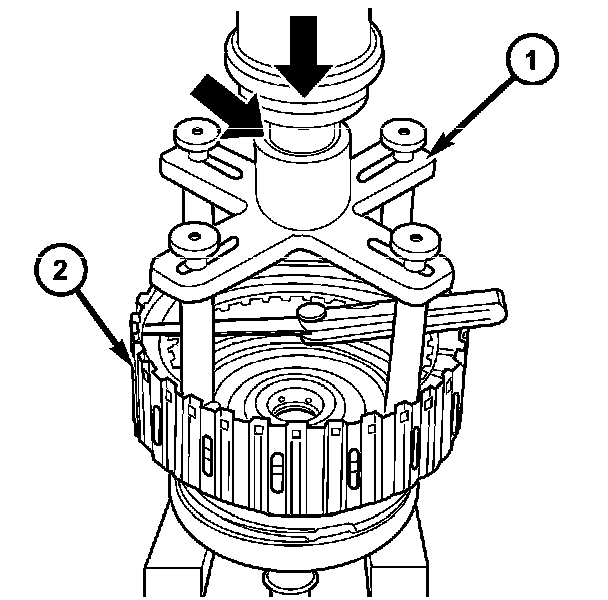 1
2