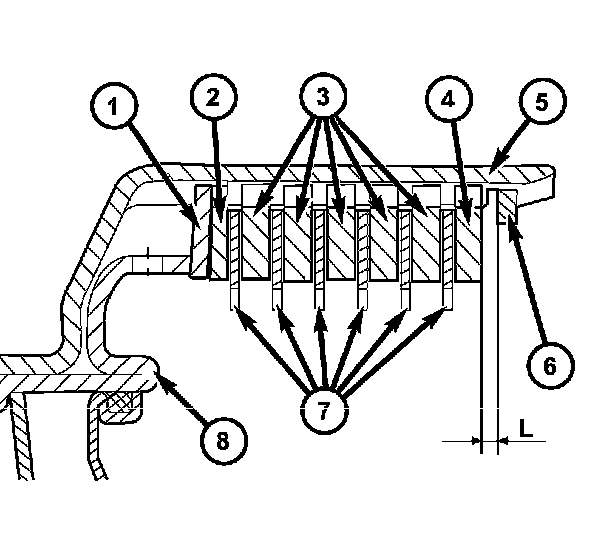 1
2
3
4
5
6
7
8
L