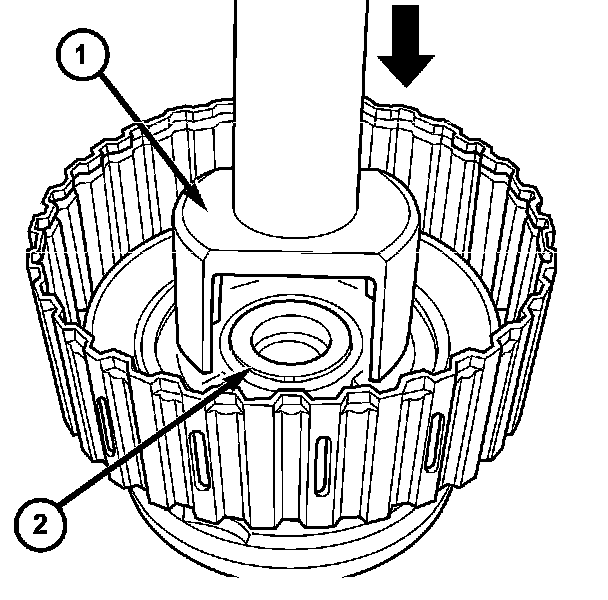 1
2