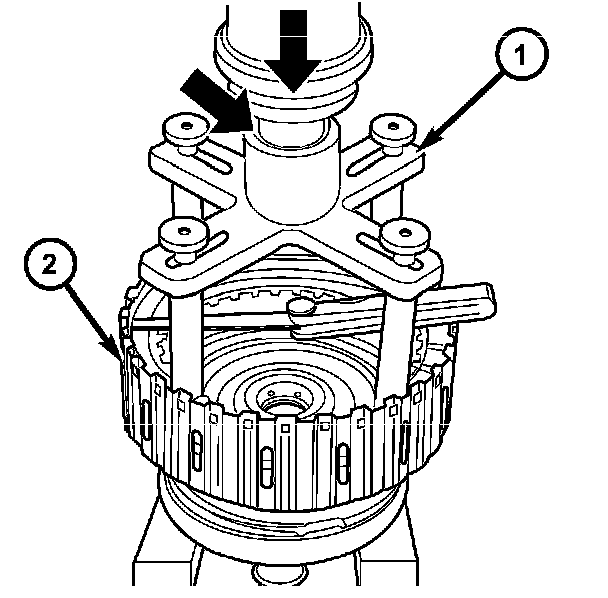 1

2