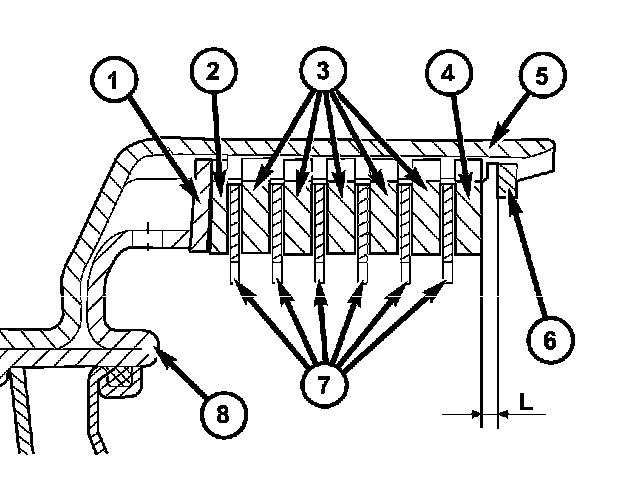 1
2
3
4
5
6
7
8
L