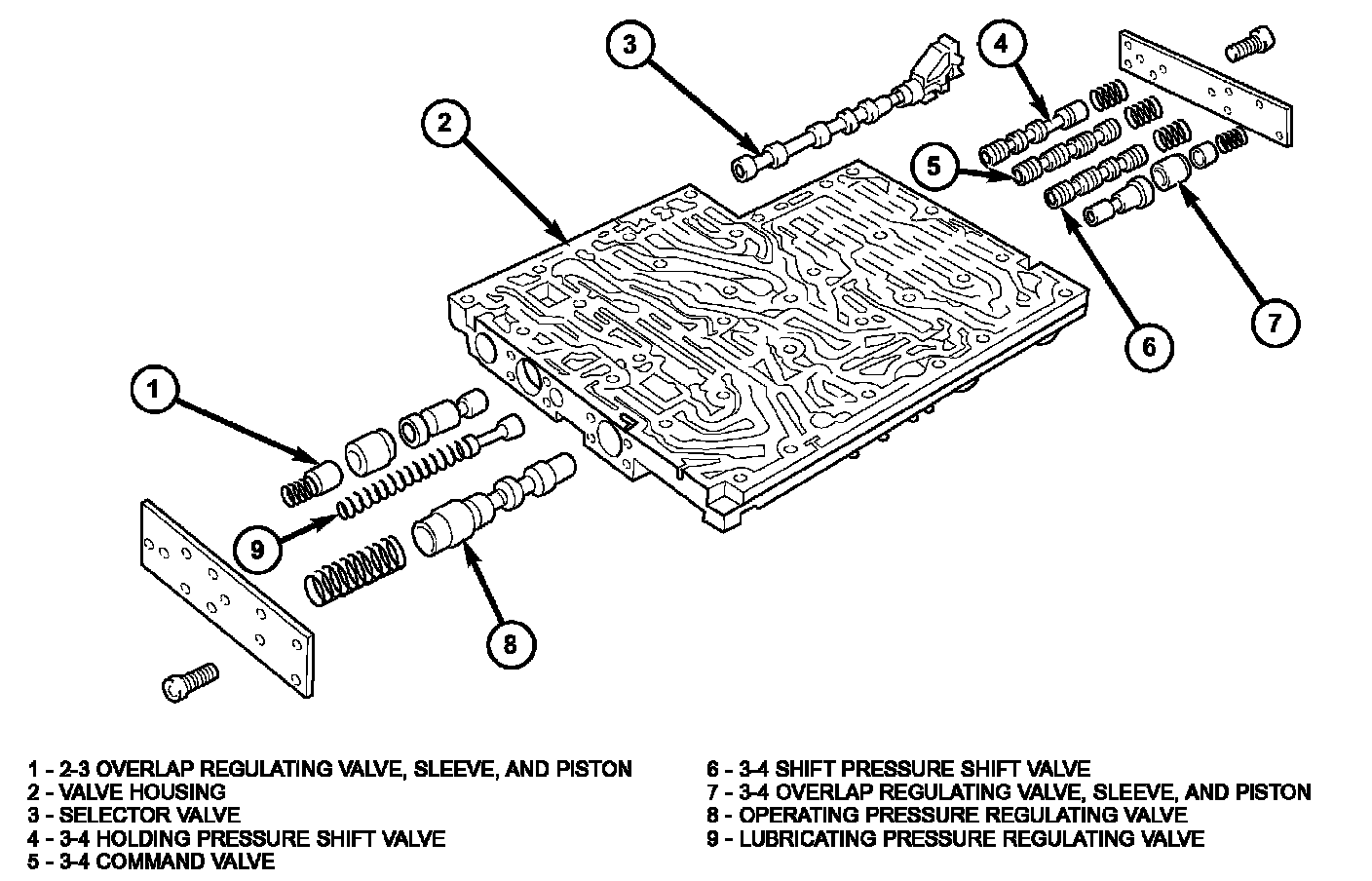 3
4
2
5
7
6
1
9
8

1 - 2-3 OVERLAP REGULATING VALVE, SLEEVE, AND PISTON
2 - VALVE HOUSING
3 - SELECTOR VALVE
4 - 3-4 HOLDING PRESSURE SHIFT VALVE
5 - 3-4 COMMAND VALVE

6 - 3-4 SHIFT PRESSURE SHIFT VALVE
7 - 3-4 OVERLAP REGULATING VALVE, SLEEVE, AND PISTON
8 - OPERATING PRESSURE REGULATING VALVE
9 - LUBRICATING PRESSURE REGULATING VALVE