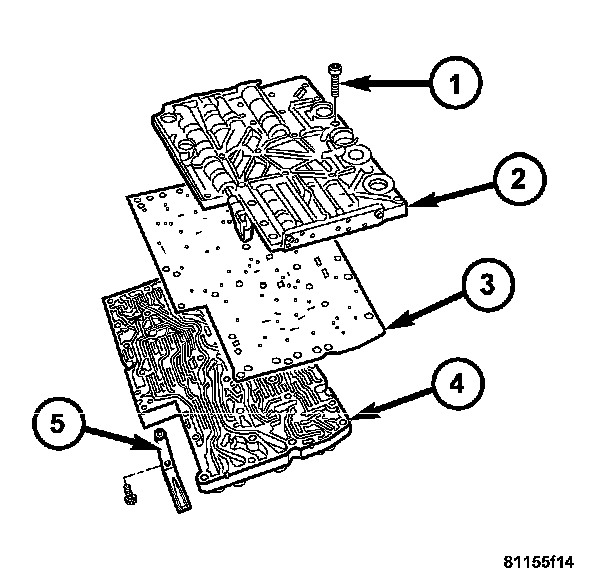 1
2
3
4
5
81155f14