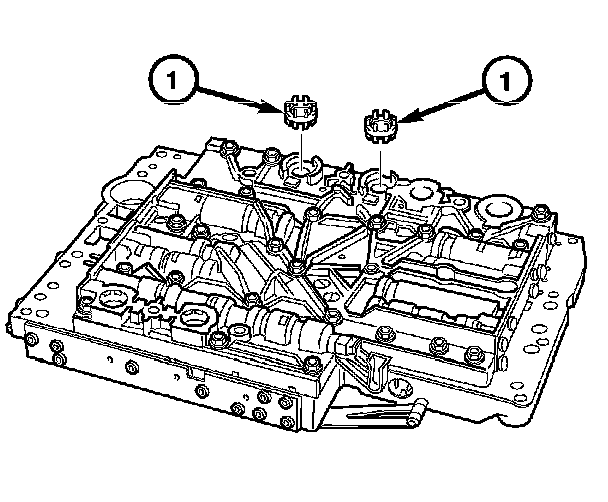 1
1