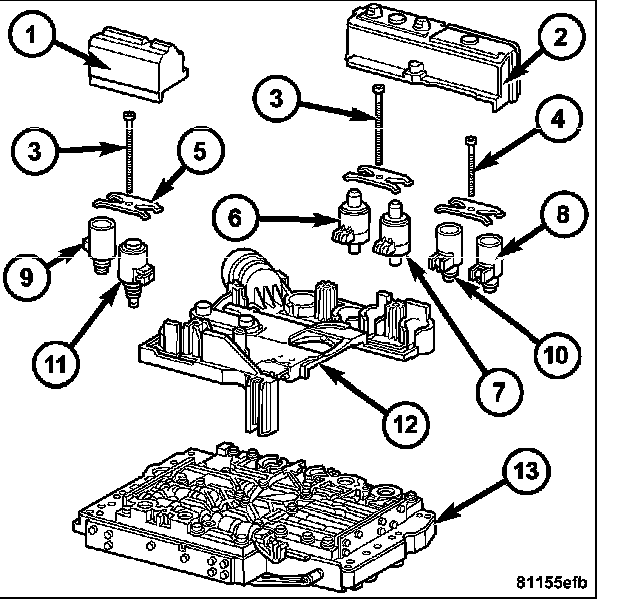 1
2
3
3
4
5
6
8
9
11
10
7
12
13
81155efb