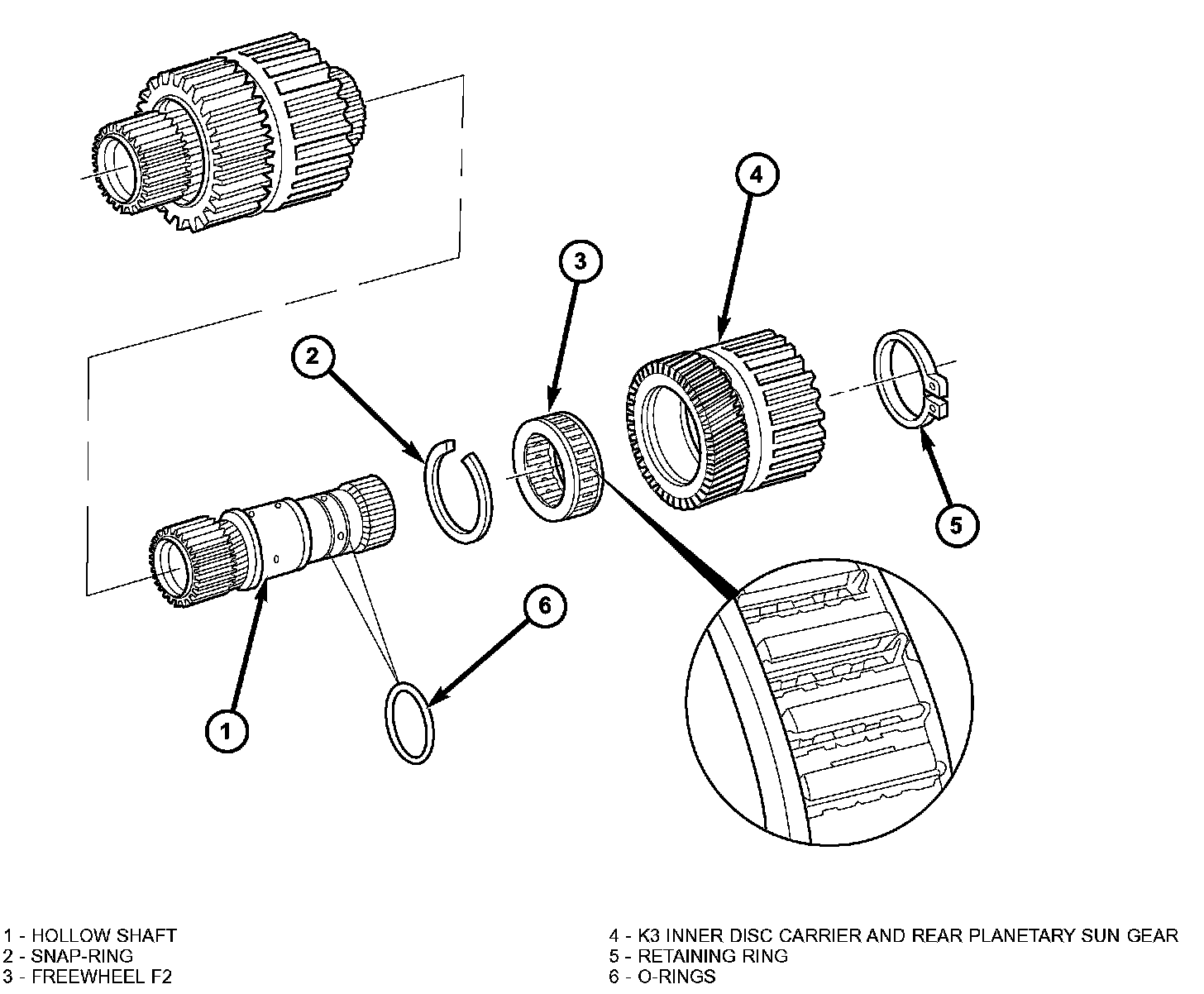 4

3

2

5

6

1

1 - HOLLOW SHAFT
2 - SNAP-RING
3 - FREEWHEEL F2

4 - K3 INNER DISC CARRIER AND REAR PLANETARY SUN GEAR
5 - RETAINING RING
6 - O-RINGS