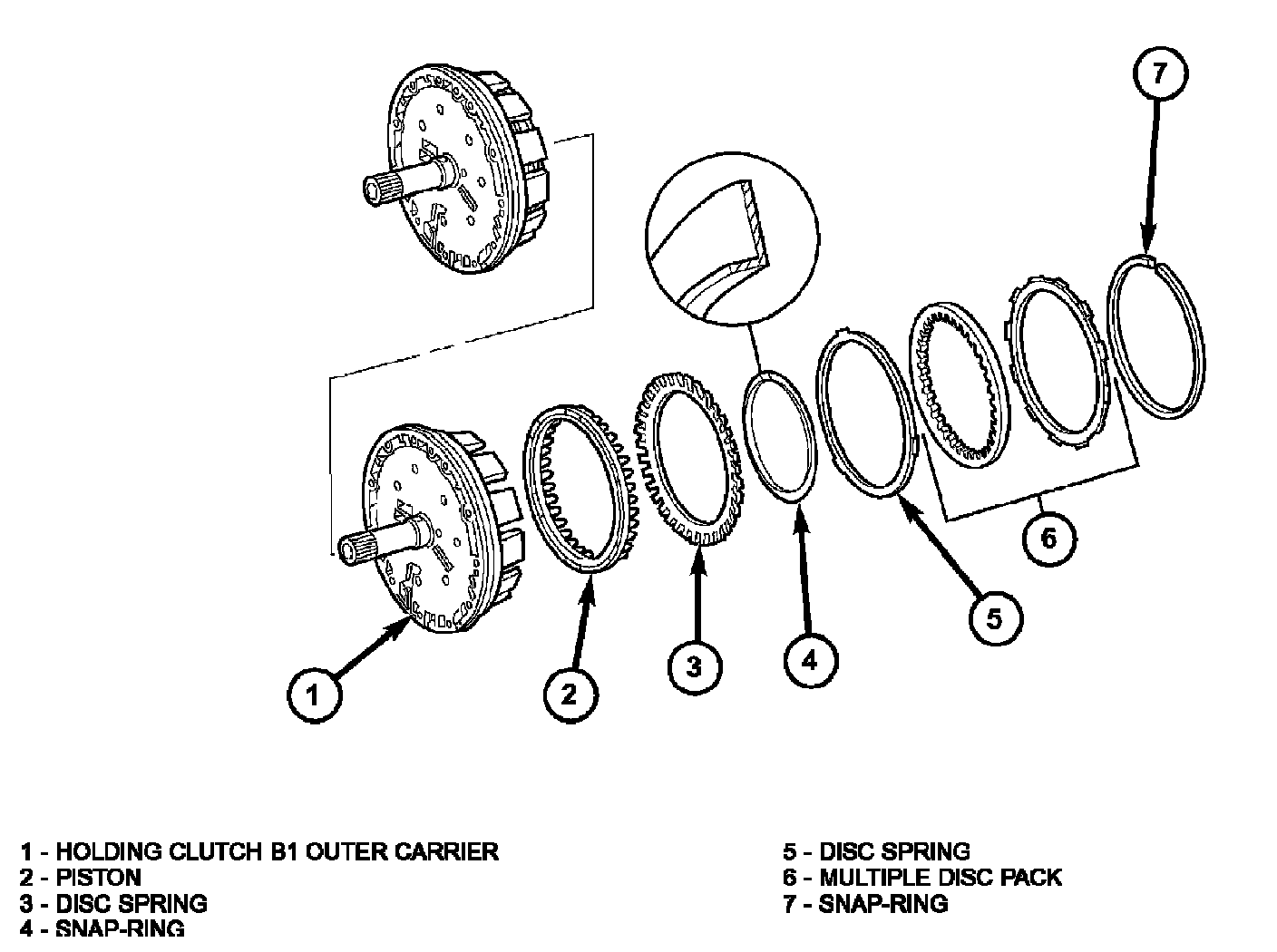 7

6

5

4

3

2

1

1 - HOLDING CLUTCH B1 OUTER CARRIER
2 - PISTON
3 - DISC SPRING
4 - SNAP-RING

5 - DISC SPRING
6 - MULTIPLE DISC PACK
7 - SNAP-RING