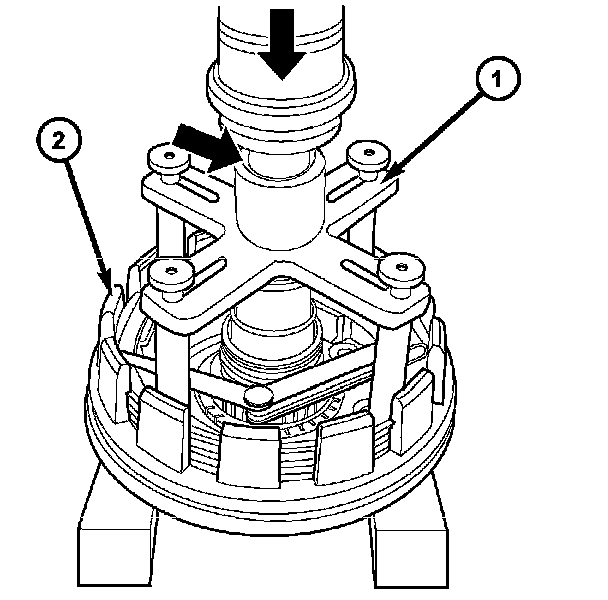 1

2