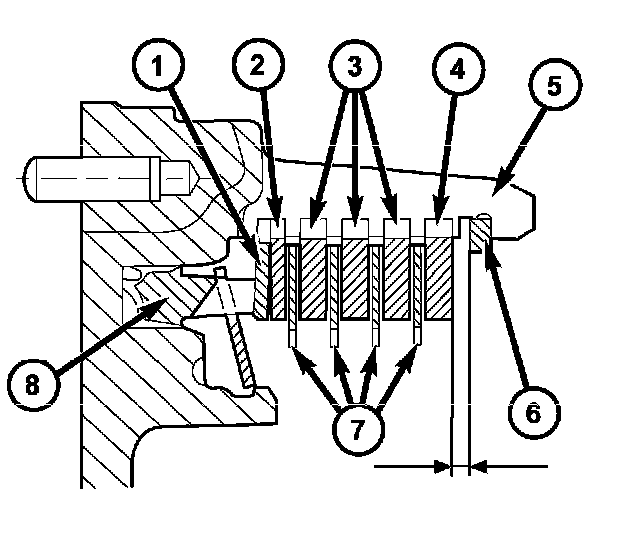 1
2
3
4
5
8
7
6