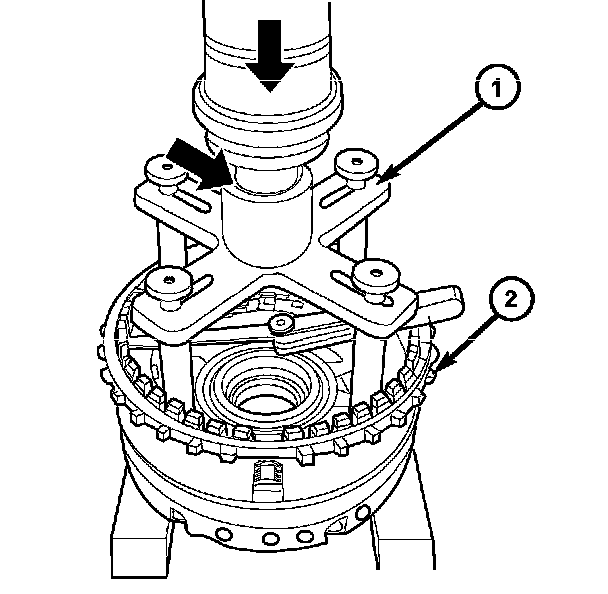 1
2