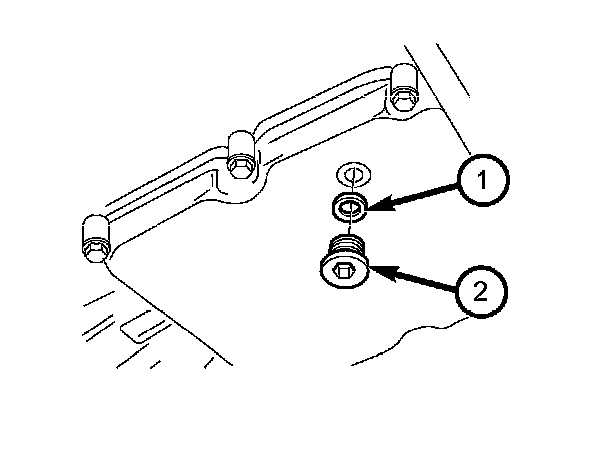 1
2