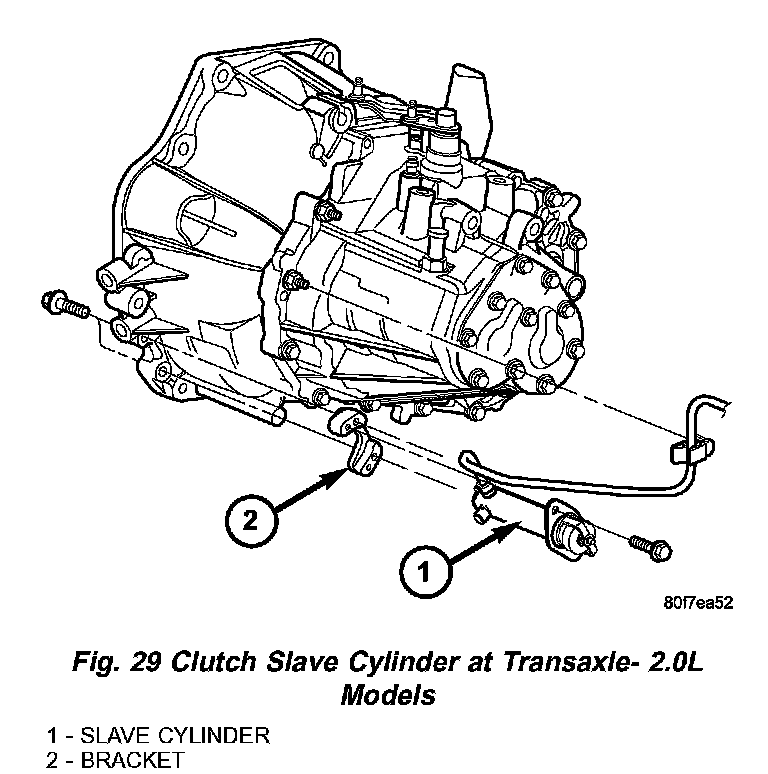 2

1

80f7ea52

Fig. 29 Clutch Slave Cylinder at Transaxle- 2.0L Models

1 - SLAVE CYLINDER
2 - BRACKET