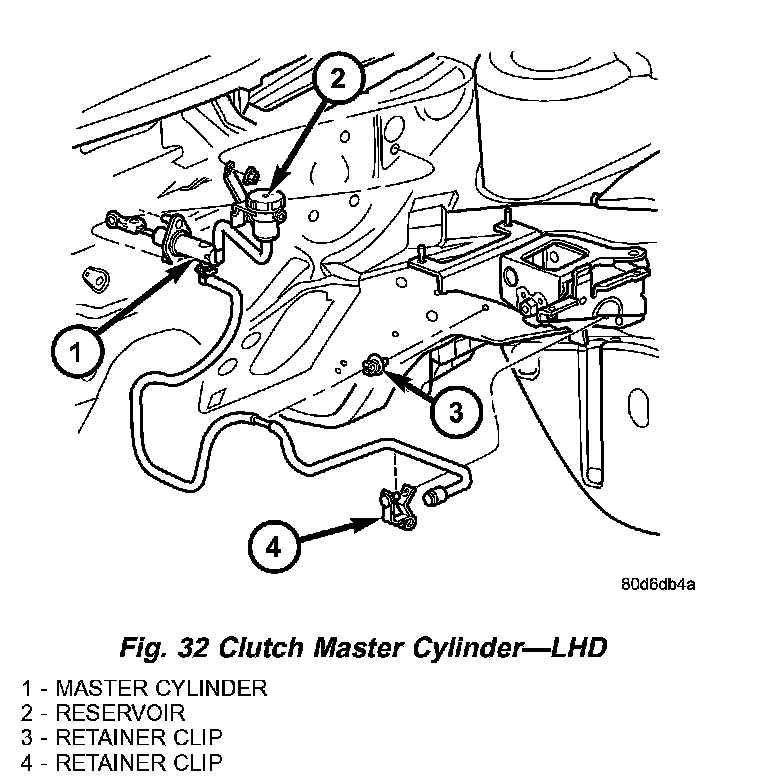 2
1
3
4
80d6db4a

Fig. 32 Clutch Master Cylinder—LHD

1 - MASTER CYLINDER
2 - RESERVOIR
3 - RETAINER CLIP
4 - RETAINER CLIP