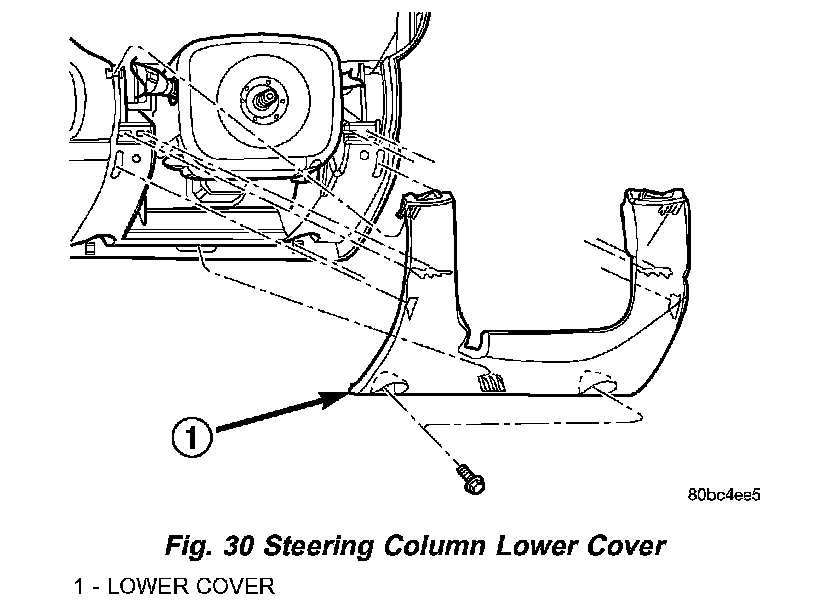 1

80bc4ee5

Fig. 30 Steering Column Lower Cover

1 - LOWER COVER