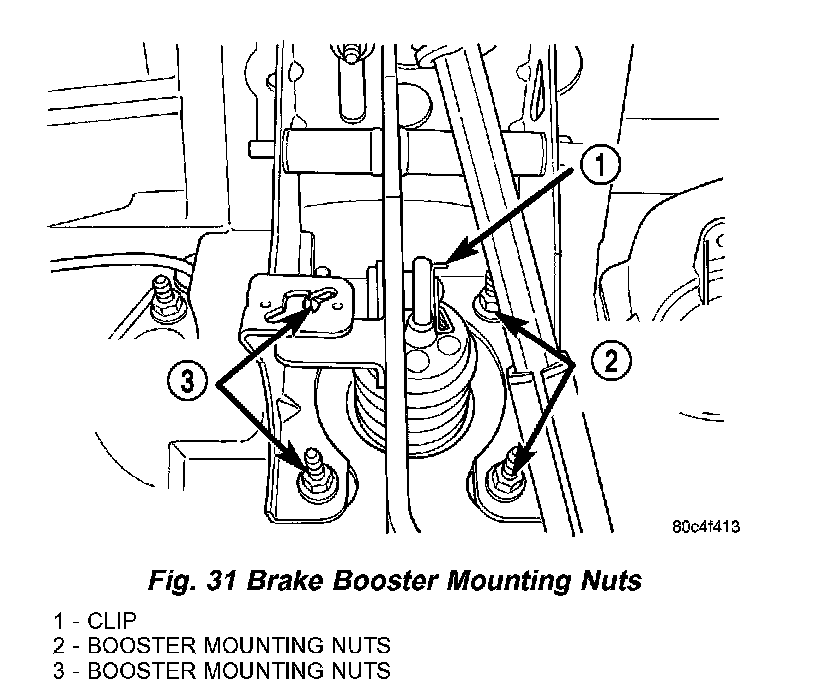 1
2
3
80c4f413

Fig. 31 Brake Booster Mounting Nuts

1 - CLIP
2 - BOOSTER MOUNTING NUTS
3 - BOOSTER MOUNTING NUTS