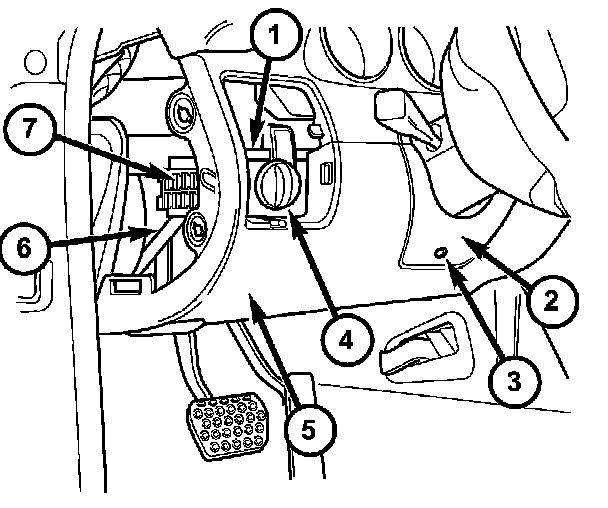 1
7
6
4
2
3
5