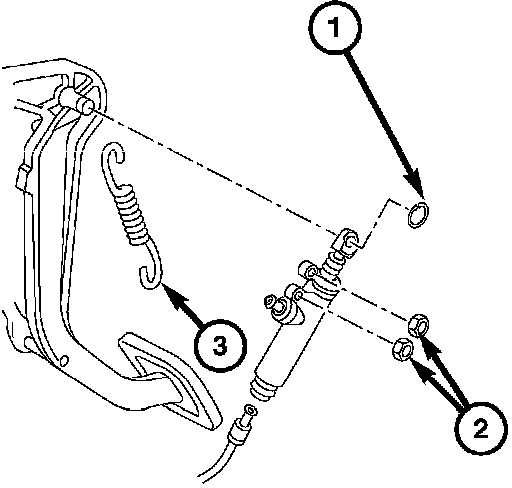 1
3
2