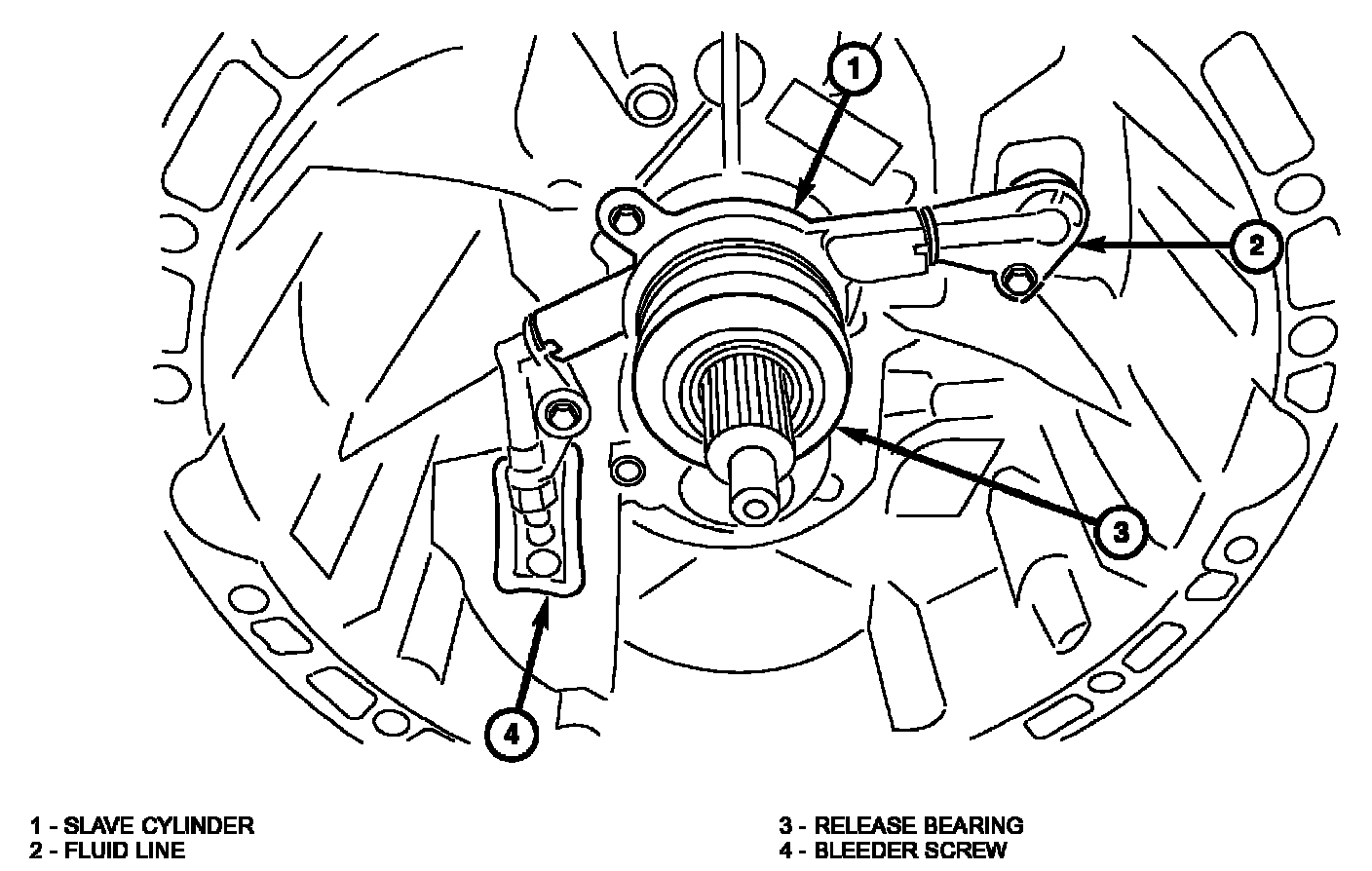 1

2

3

4

1 - SLAVE CYLINDER
2 - FLUID LINE

3 - RELEASE BEARING
4 - BLEEDER SCREW