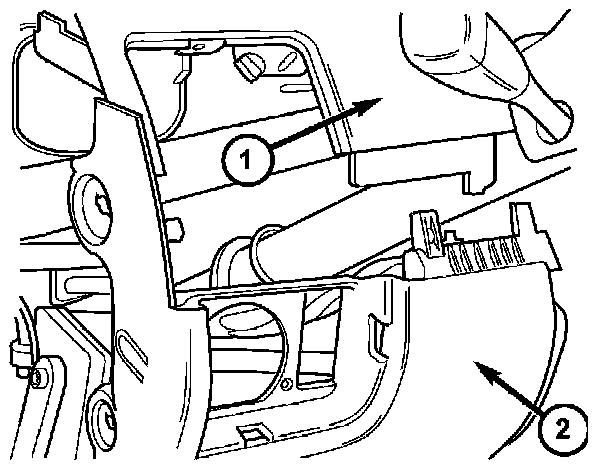 1

2