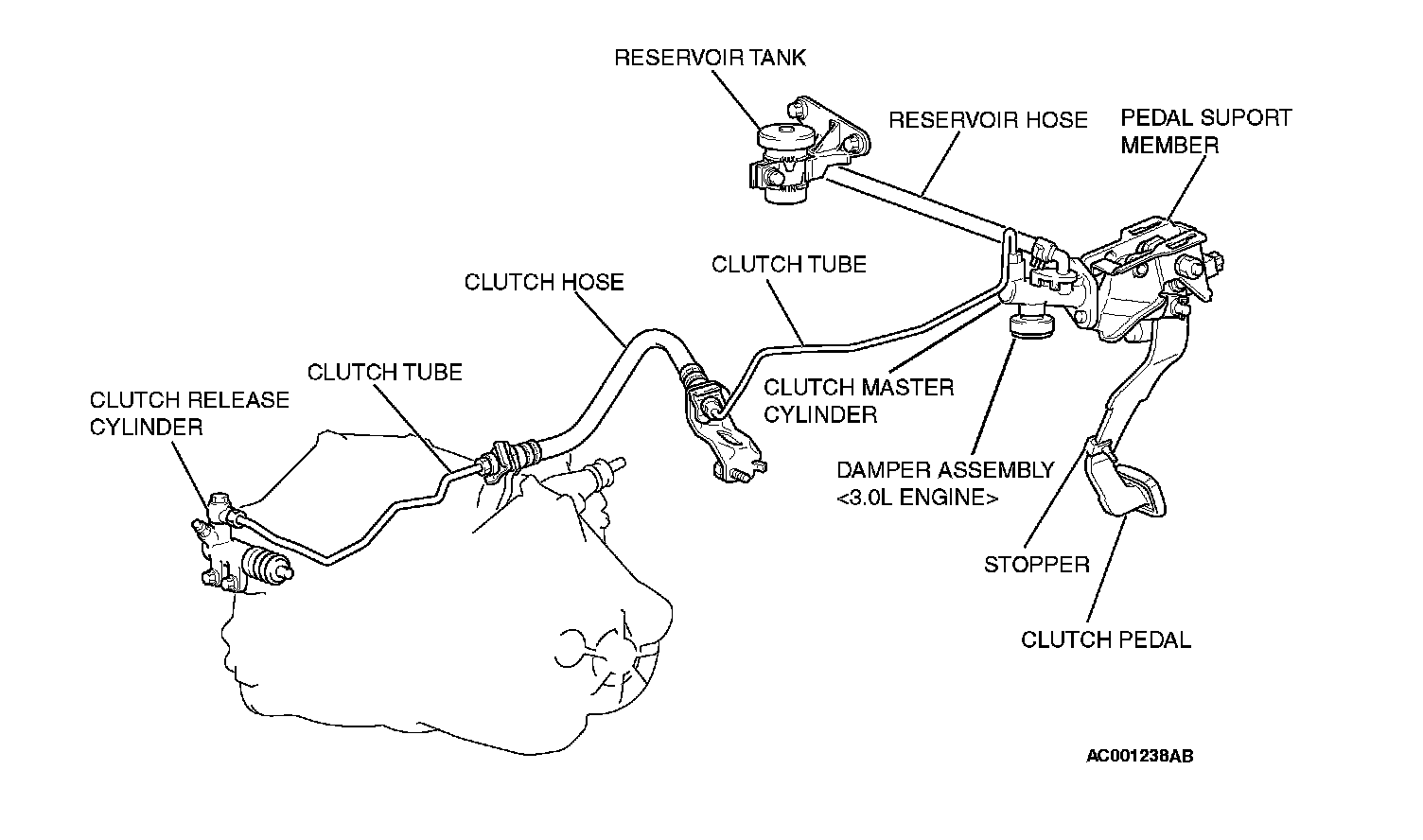 RESERVOIR TANK

RESERVOIR HOSE

PEDAL SUPORT MEMBER

CLUTCH TUBE

CLUTCH HOSE

CLUTCH TUBE

CLUTCH RELEASE CYLINDER

CLUTCH MASTER CYLINDER

DAMPER ASSEMBLY <3.0L ENGINE>

STOPPER

CLUTCH PEDAL

AC001238AB