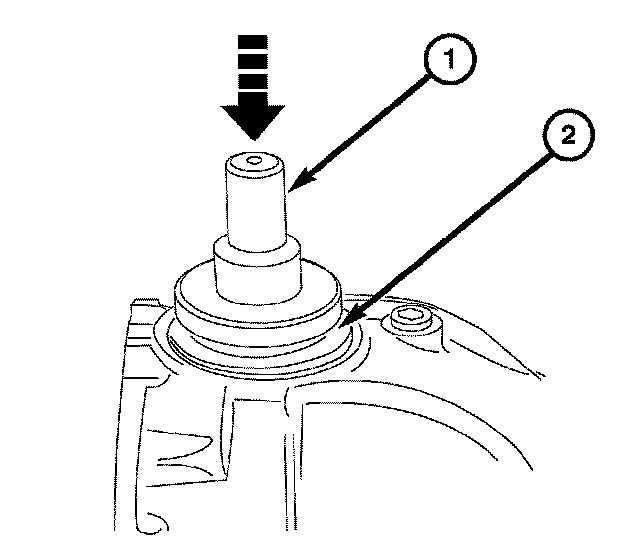 1
2