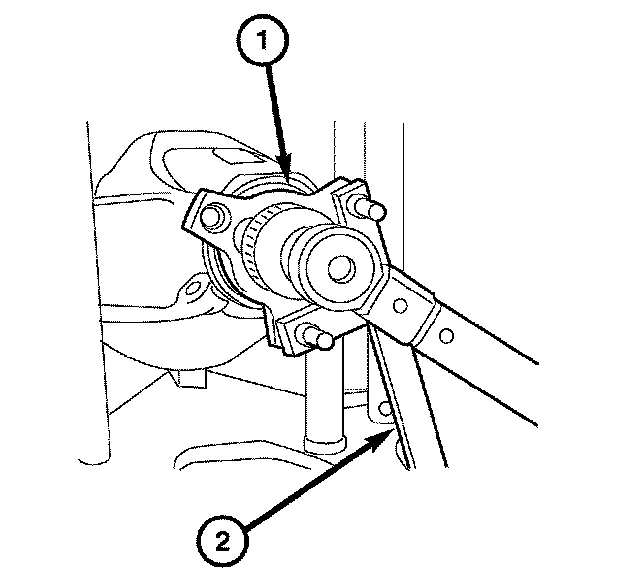 1

2