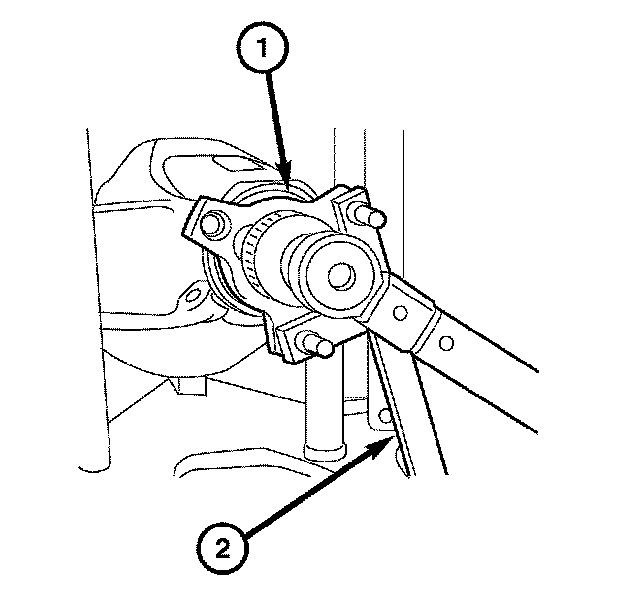 1

2