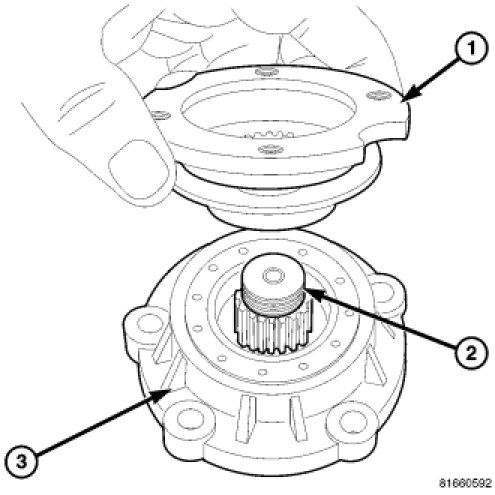 1
2
3
81660592