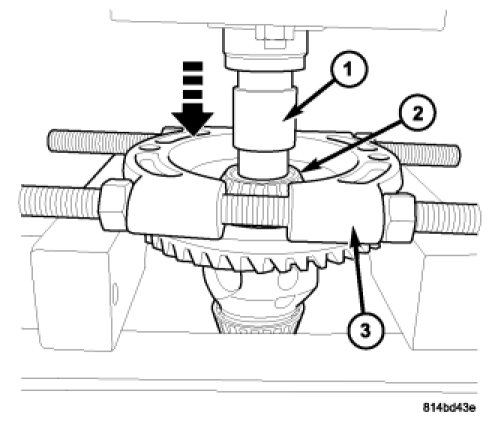 1
2
3
814bd43e