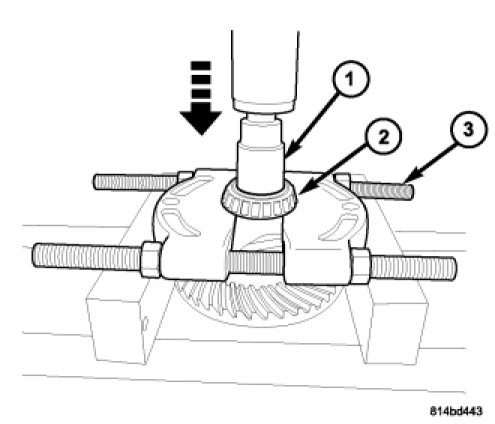 1
2
3
814bd443