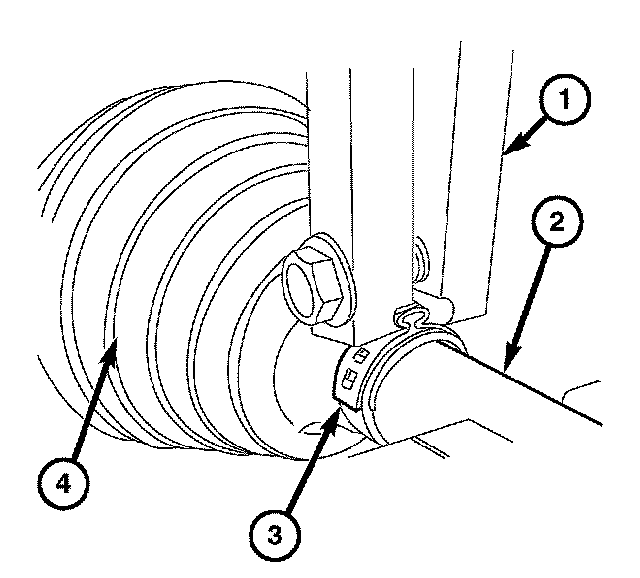 1
2
4
3