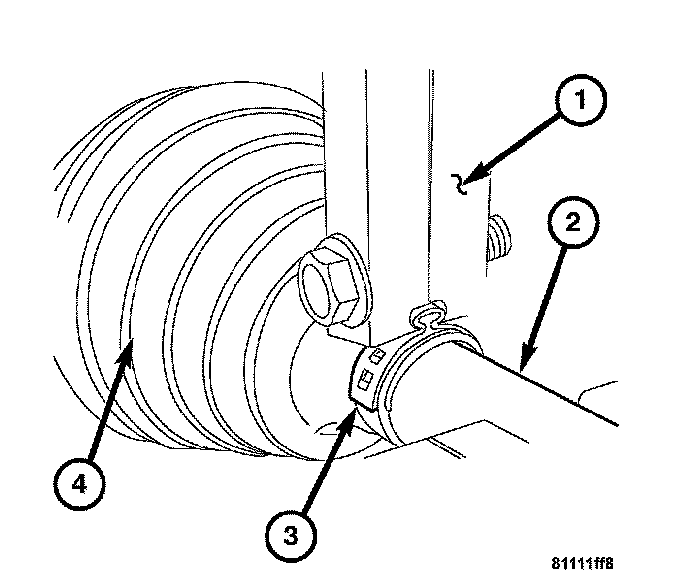 1
2
4
3
81111ff8