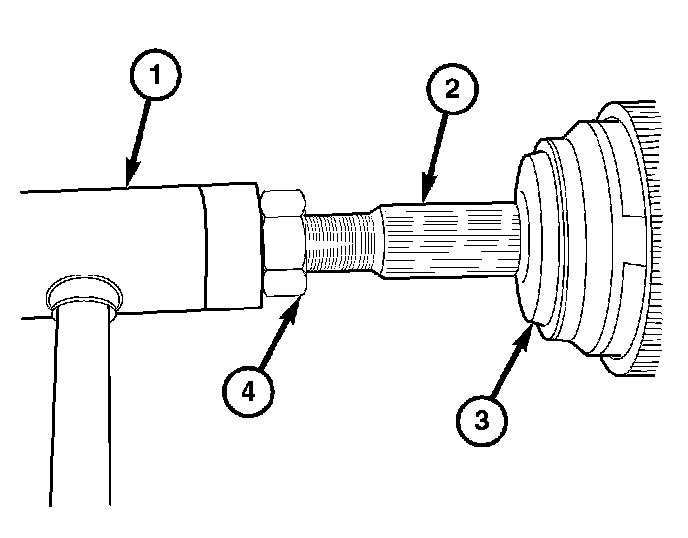 1

2

4

3