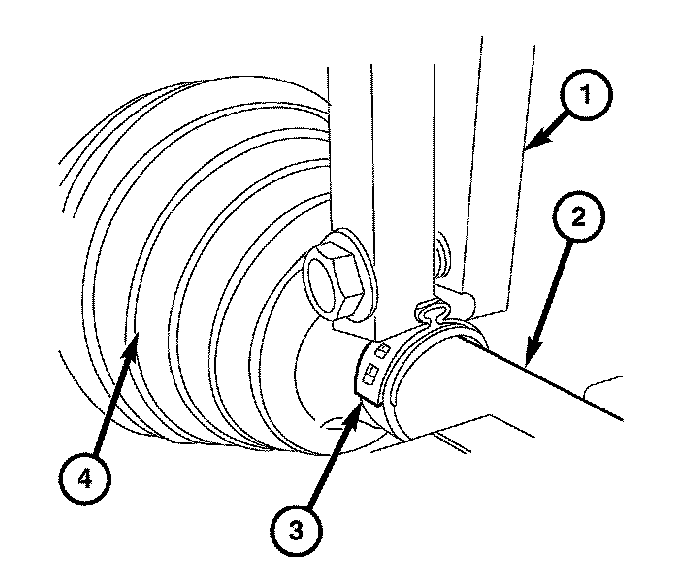 1
2
4
3