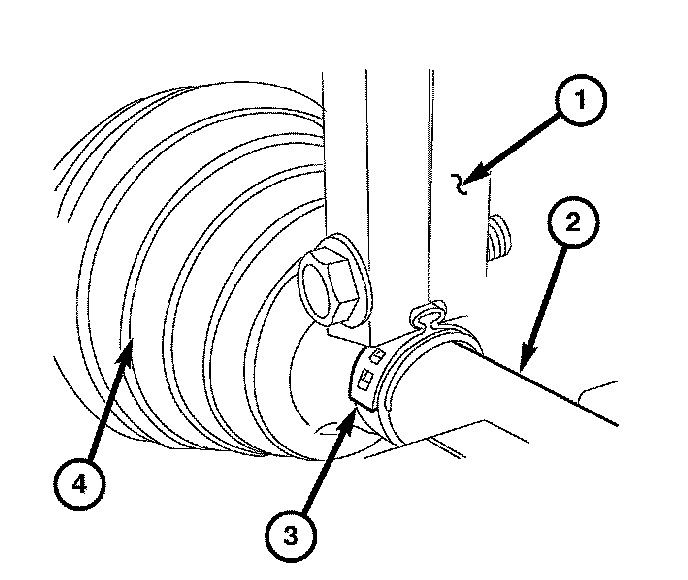 1
2
4
3