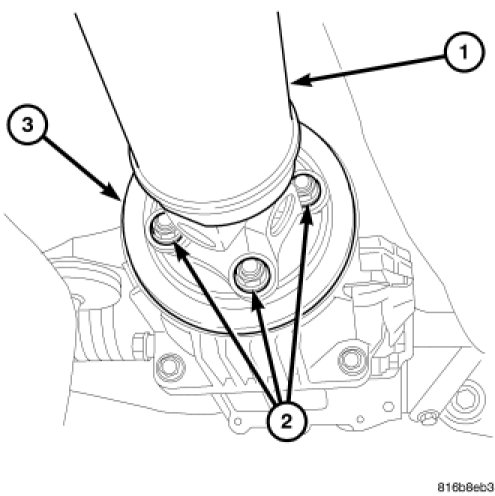 1
3
2
816b8eb3