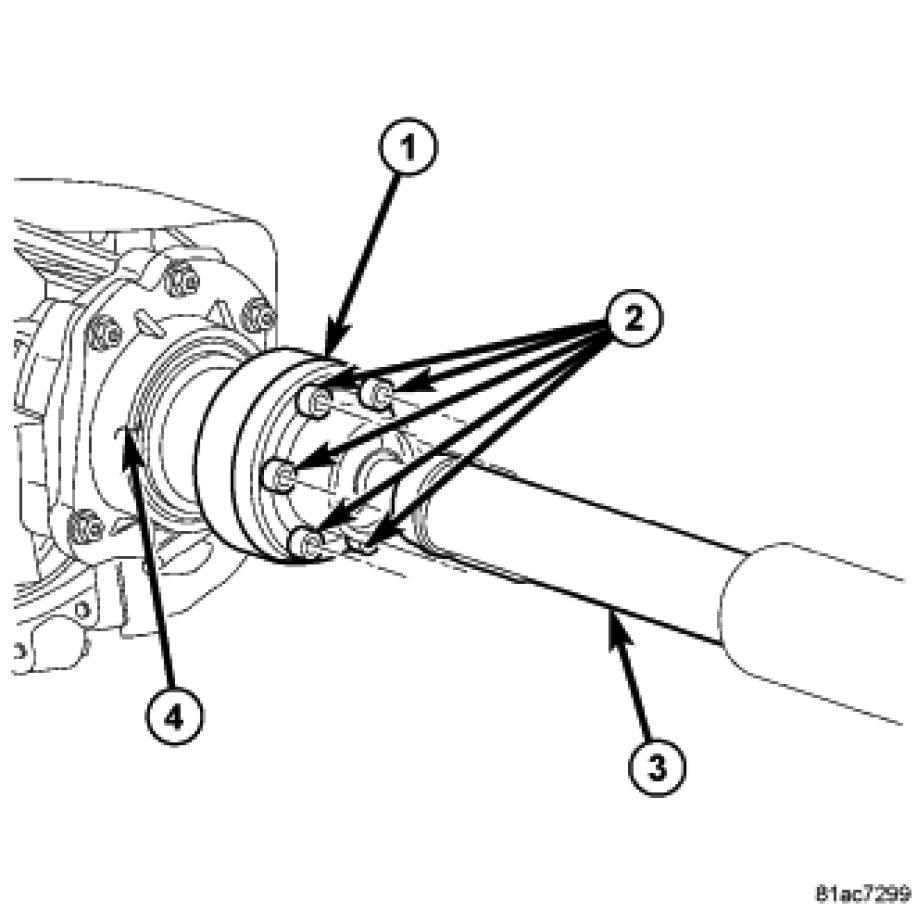 1

2

4

3

81ac7299