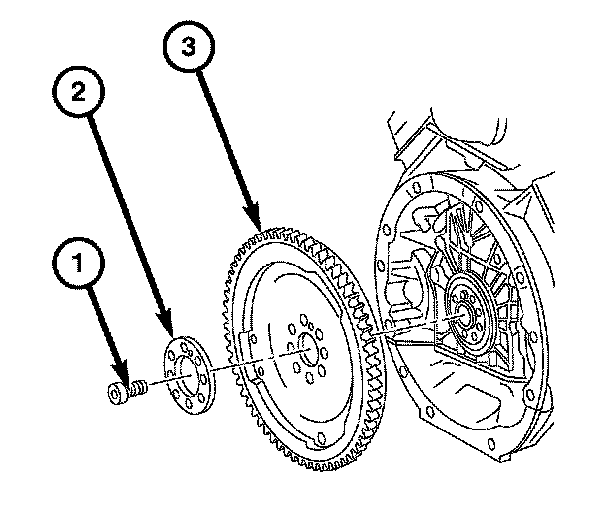 3

2

1