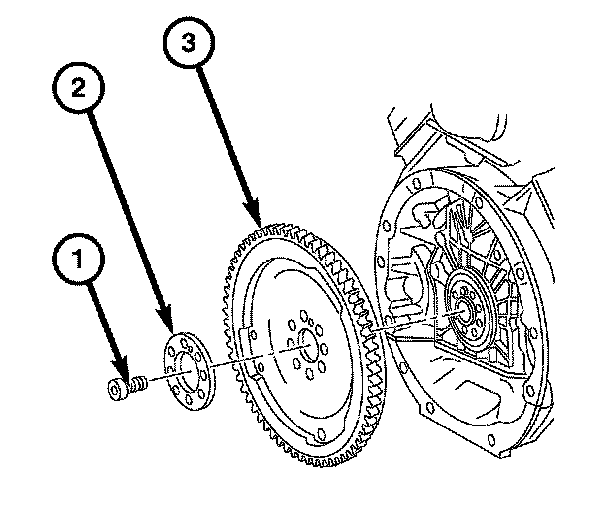 3
2
1