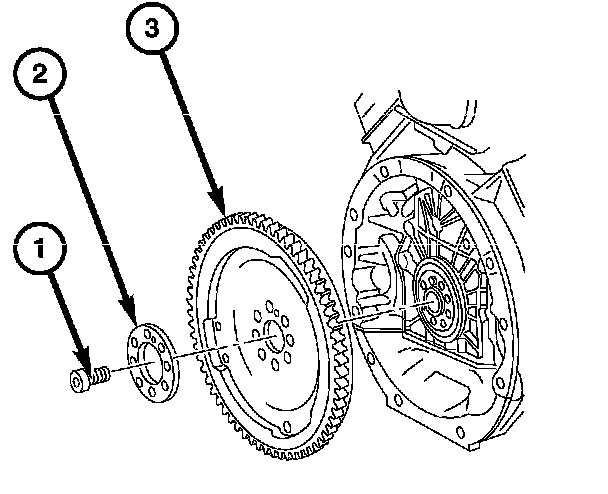 3

2

1